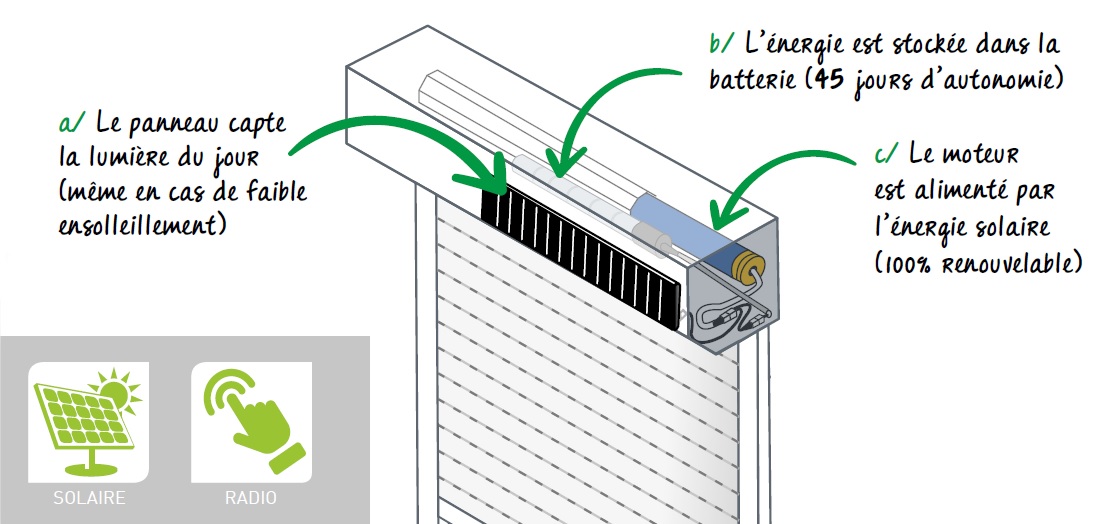 a/ Le panneau capte la lumière du jour (même en cas de faible ensolleillement)

b/ L'énergie est stockée dans la batterie (45 jours d'autonomie)

c/ Le moteur est alimenté par l'énergie solaire (100% renouvelable)

SOLAIRE

RADIO